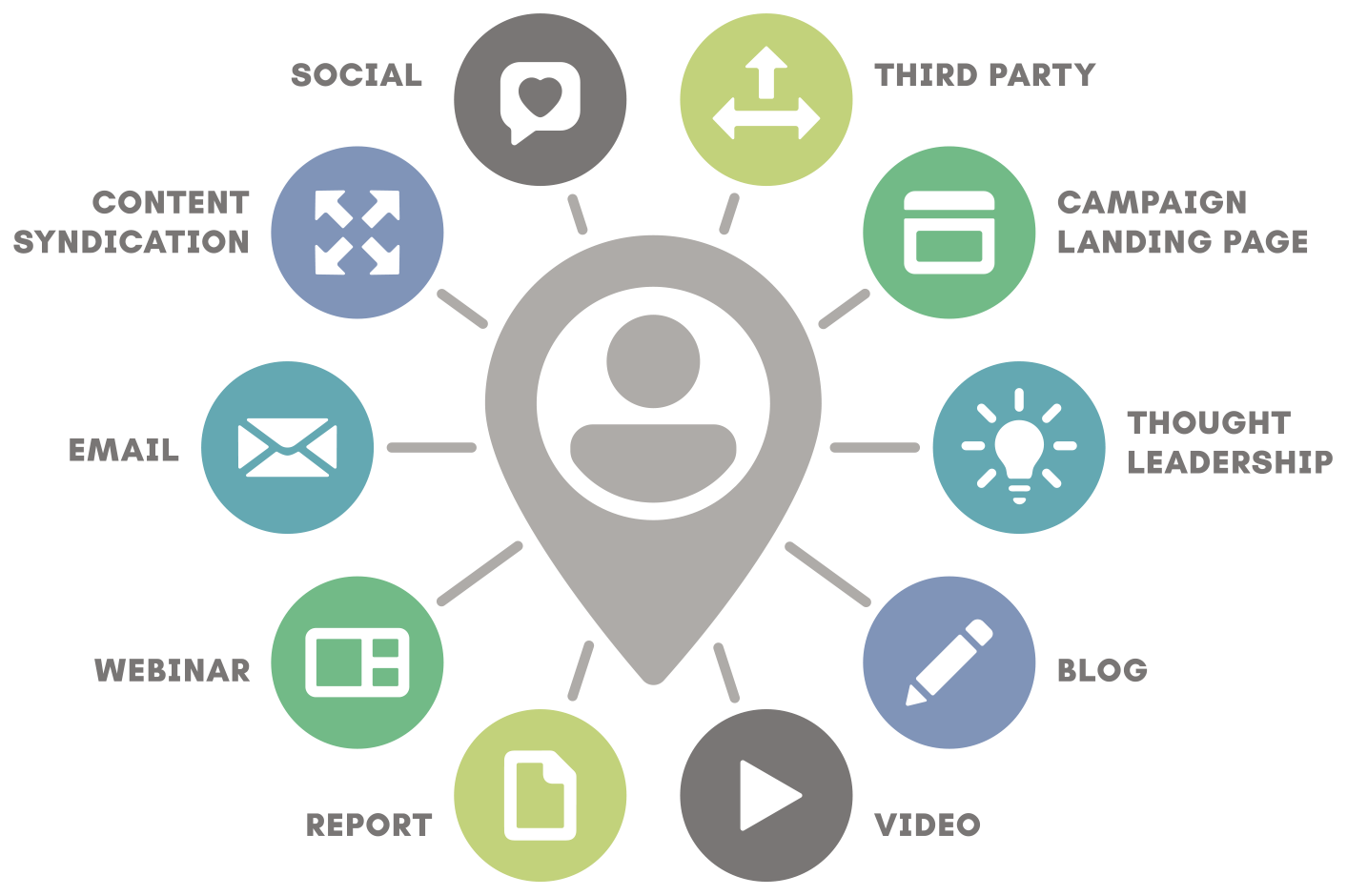 SOCIAL

THIRD PARTY

CONTENT SYNDICATION

CAMPAIGN LANDING PAGE

EMAIL

THOUGHT LEADERSHIP

WEBINAR

BLOG

REPORT

VIDEO