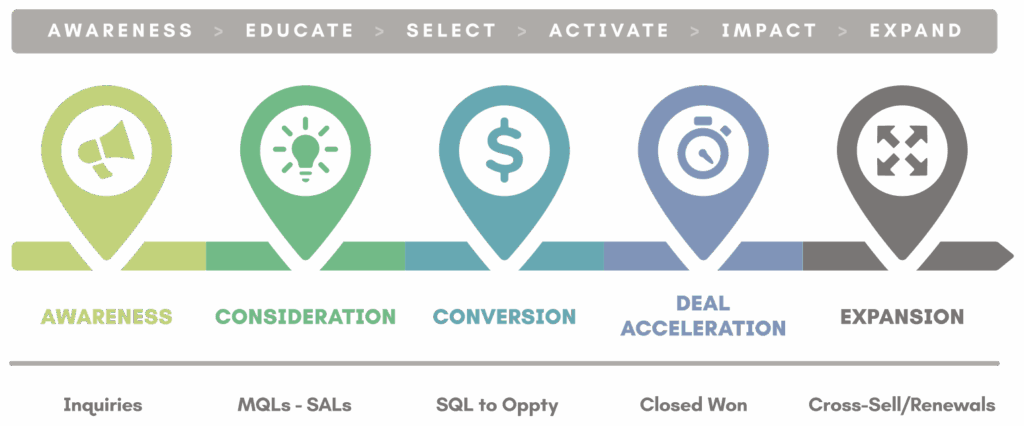 AWARENESS > EDUCATE > SELECT > ACTIVATE > IMPACT > EXPAND

$

AWARENESS

CONSIDERATION

CONVERSION

DEAL ACCELERATION

EXPANSION

Inquiries

MQLs - SALs

SQL to Oppty

Closed Won

Cross-Sell/Renewals